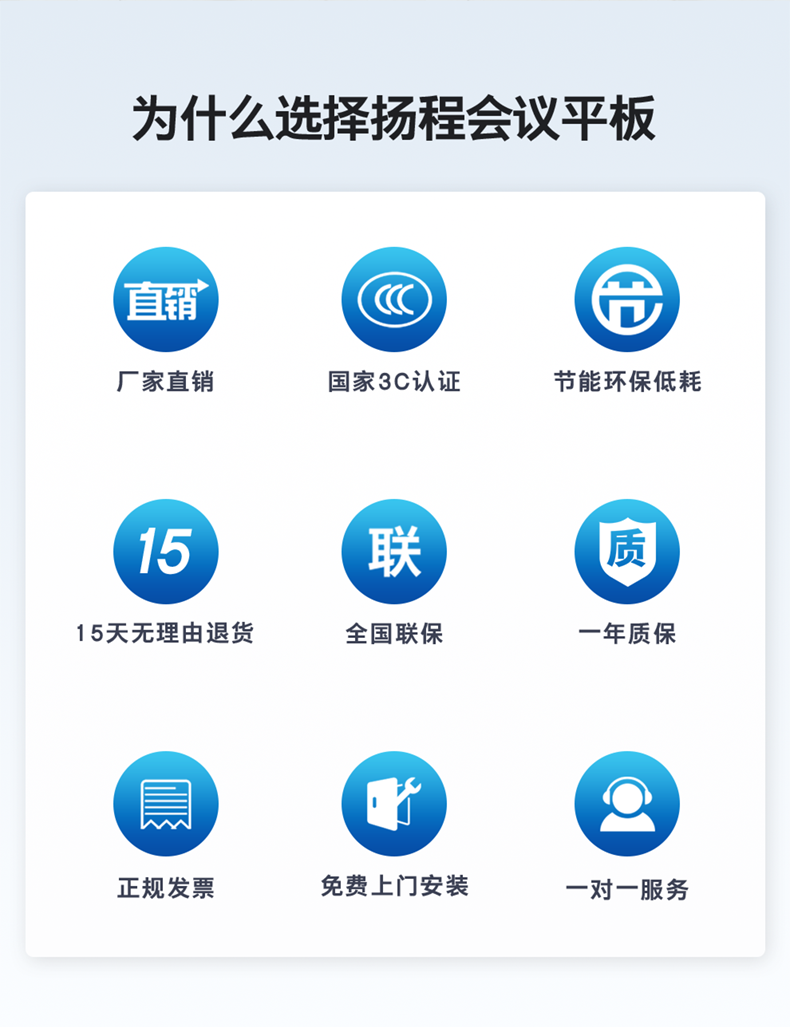 为什么选择扬程会议平板

直销

厂家直销

国家3C认证

节能环保低耗

15

15天无理由退货

联

全国联保

质

一年质保

正规发票

免费上门安装

一对一服务